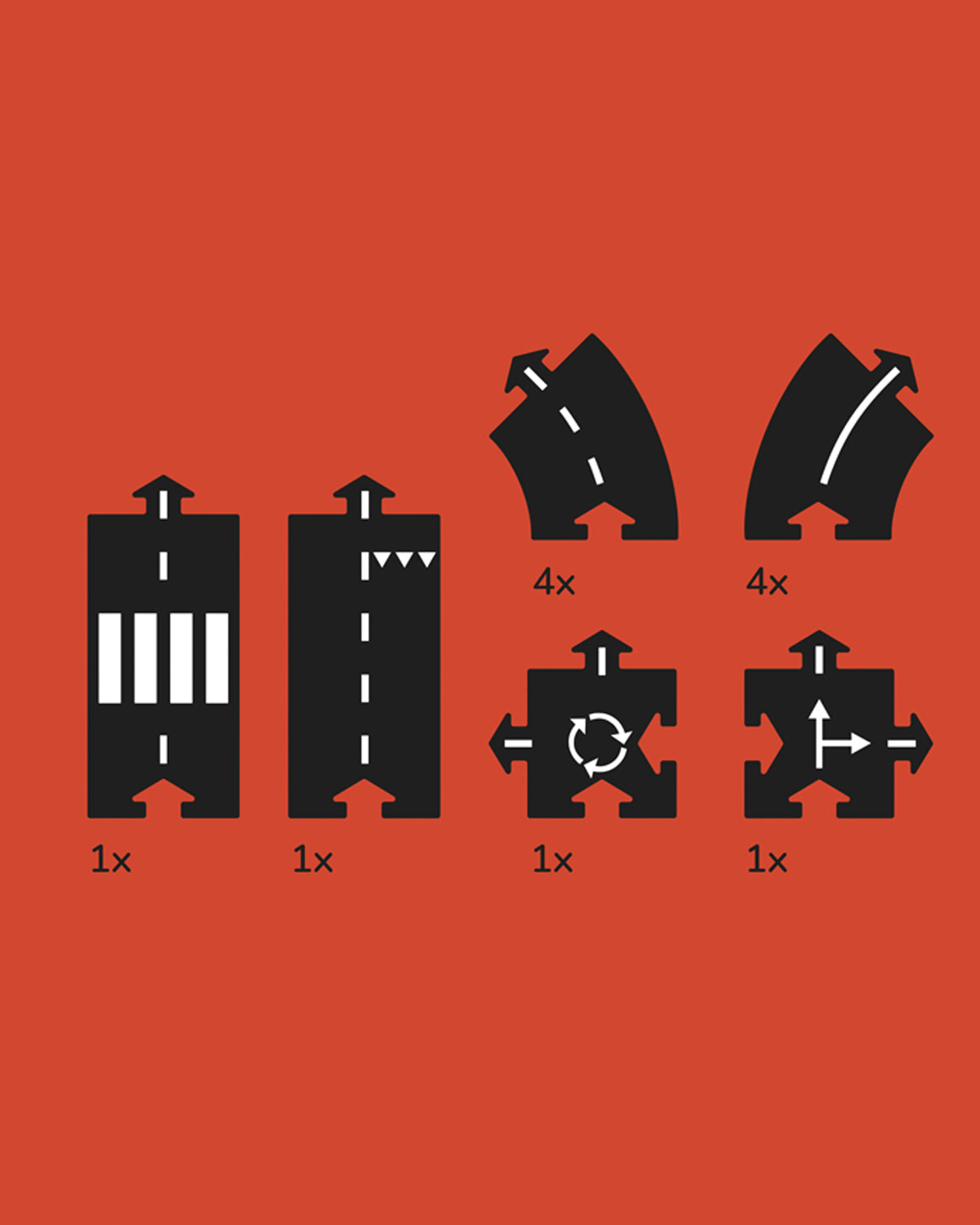 4x

4x

1x

1x

1x

1x