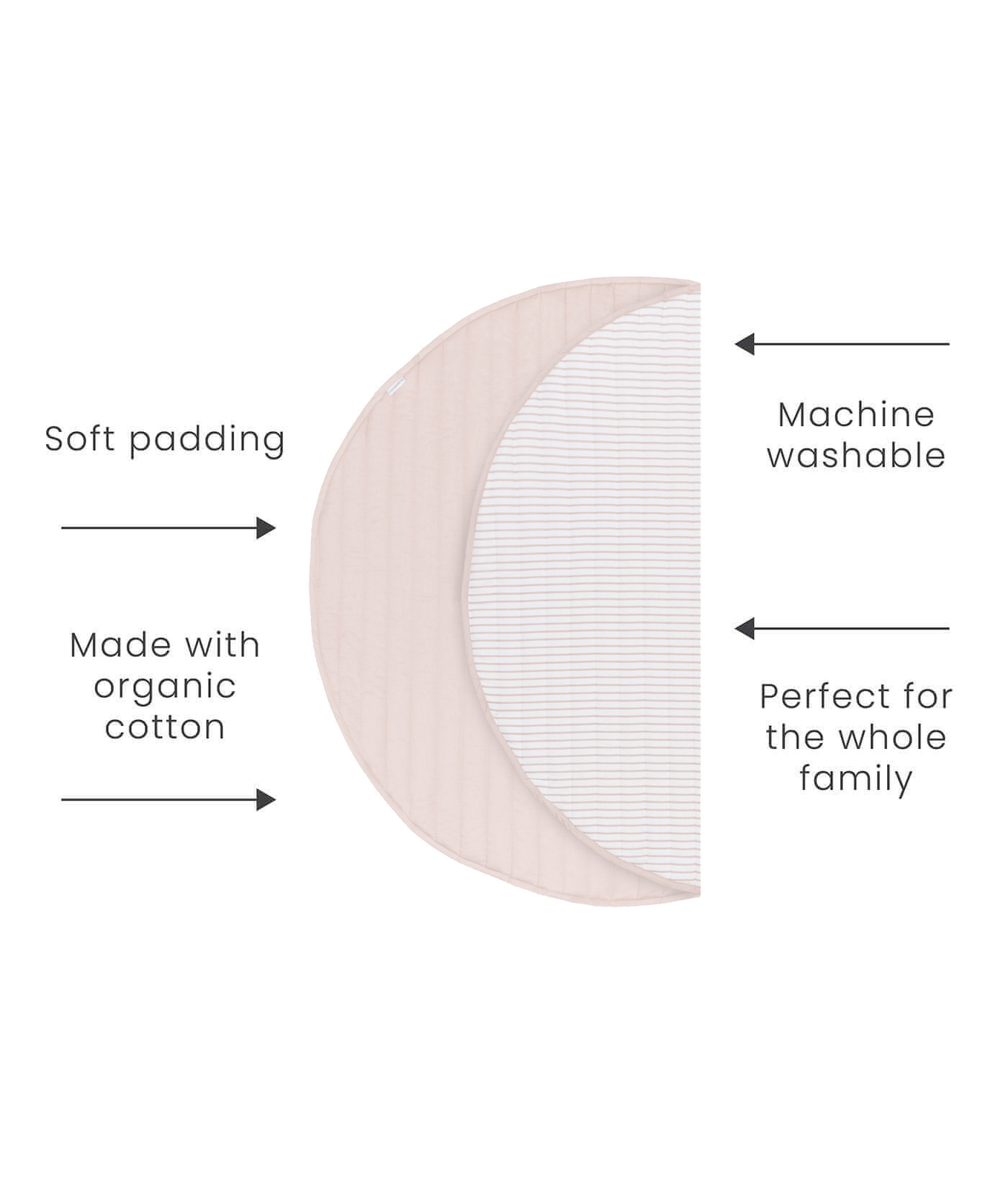 Soft padding

Made with organic cotton

Machine washable

Perfect for the whole family