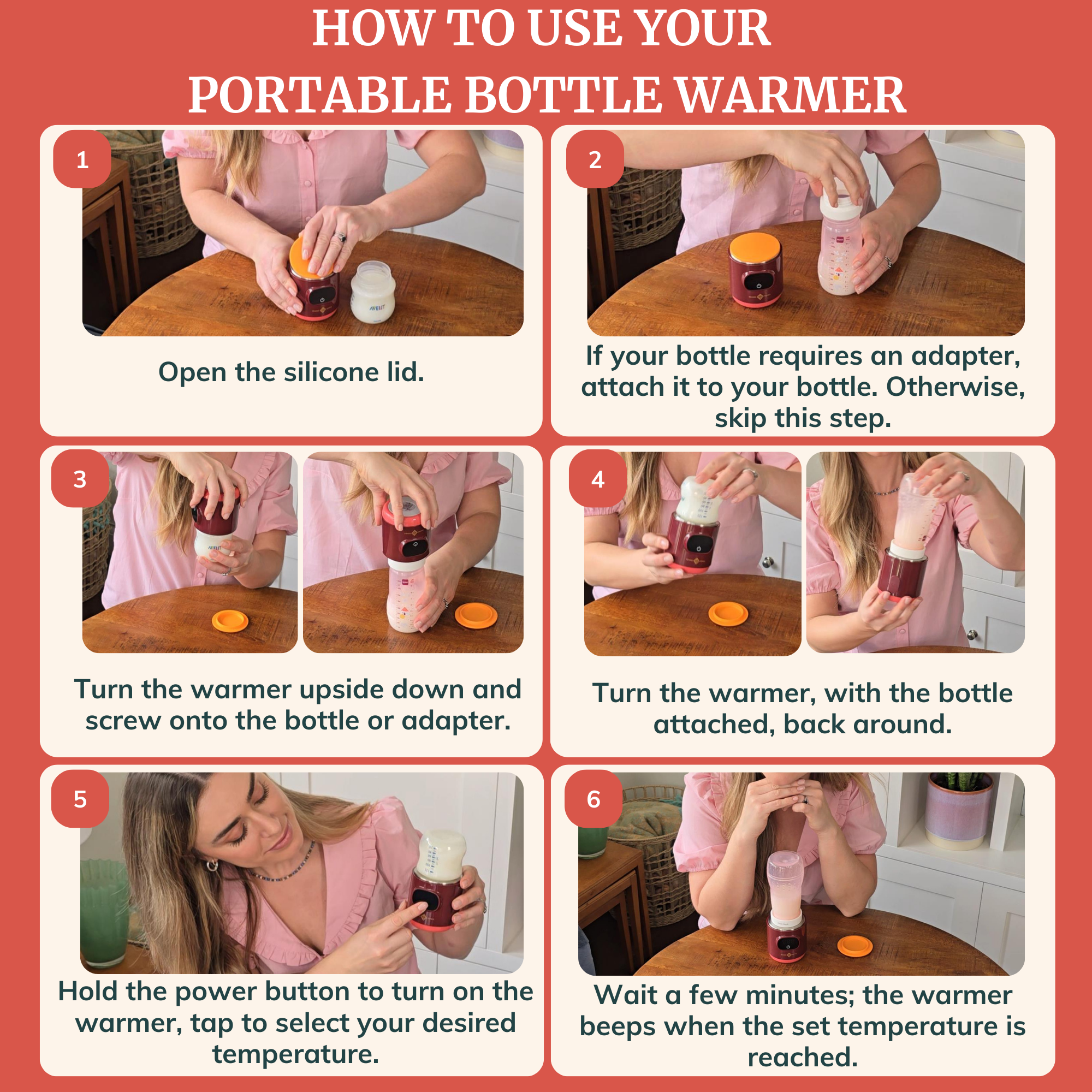 HOW TO USE YOUR PORTABLE BOTTLE WARMER

1

AVENT

Open the silicone lid.

2

If your bottle requires an adapter, attach it to your bottle. Otherwise, skip this step.

3

AVENT

Turn the warmer upside down and screw onto the bottle or adapter.

4

Turn the warmer, with the bottle attached, back around.

5

Hold the power button to turn on the warmer, tap to select your desired temperature.

6

Wait a few minutes; the warmer beeps when the set temperature is reached.