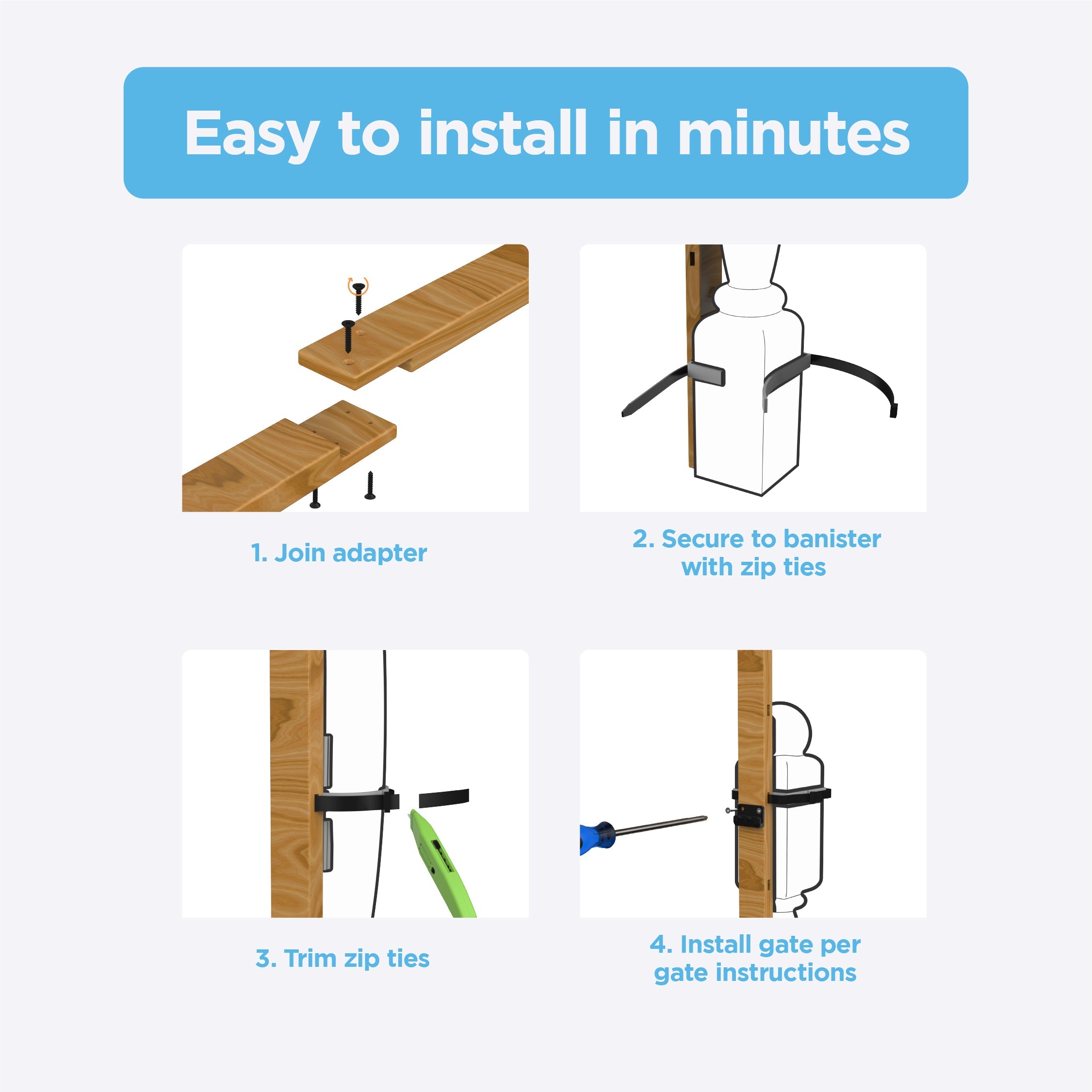 Easy to install in minutes

1. Join adapter

2. Secure to banister with zip ties

3. Trim zip ties

4. Install gate per gate instructions