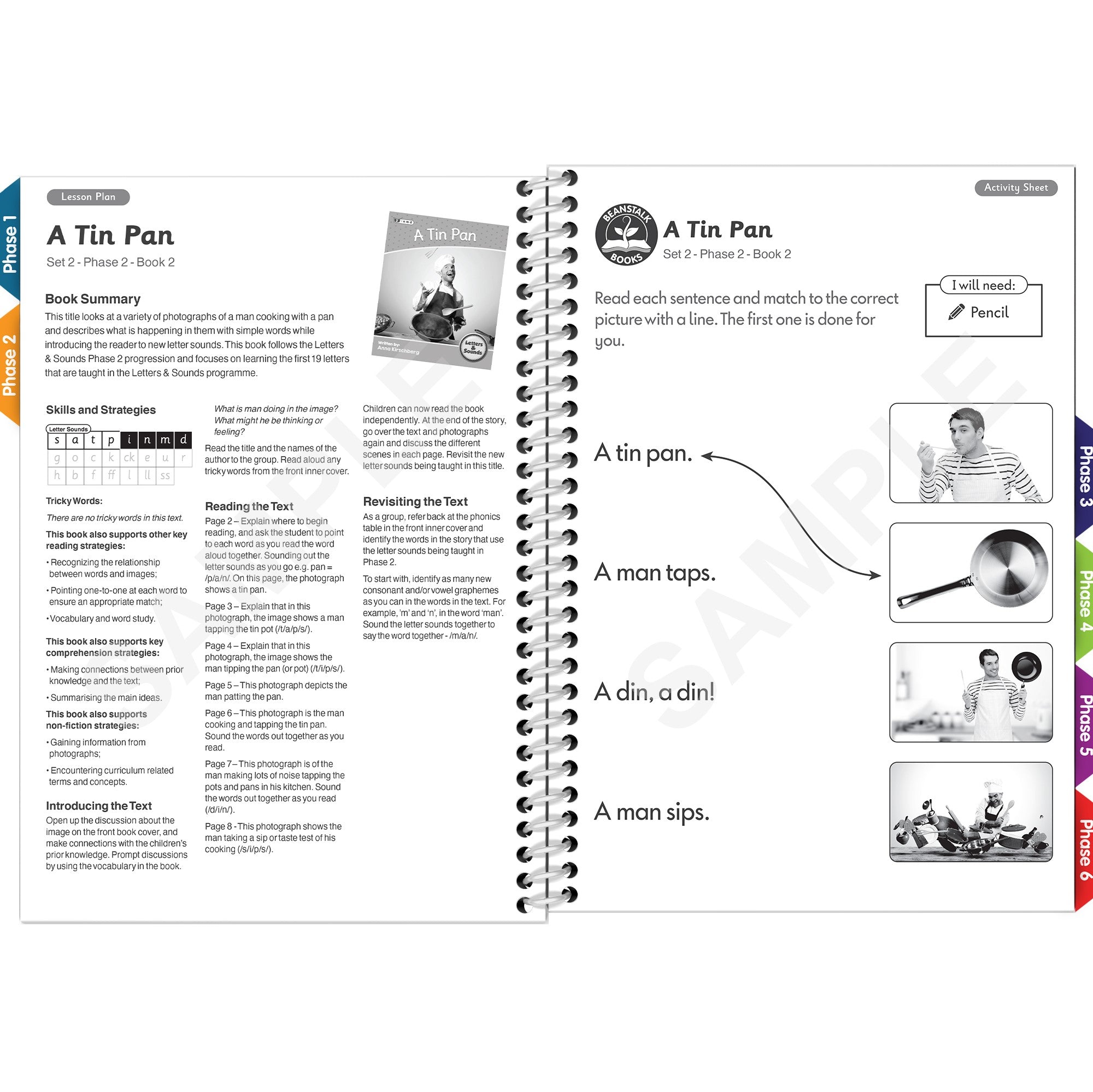 Phase 1
Phase 2

Lesson Plan

A Tin Pan
Set 2 - Phase 2 - Book 2

A Tin Pan
Written by: Anna Kirschberg
Letters & Sounds

Book Summary
This title looks at a variety of photographs of a man cooking with a pan and describes what is happening in them with simple words while introducing the reader to new letter sounds. This book follows the Letters & Sounds Phase 2 progression and focuses on learning the first 19 letters that are taught in the Letters & Sounds programme.

Skills and Strategies

Letter Sounds

| s | a | t | p | i | n | m | d |
|---|---|---|---|---|---|---|---|
| g | o | c | k | ck | e | u | r |
| h | b | f | ff | l | ll | ss | |

Tricky Words:
There are no tricky words in this text.

This book also supports other key reading strategies:
• Recognizing the relationship between words and images;
• Pointing one-to-one at each word to ensure an appropriate match;
• Vocabulary and word study.

This book also supports key comprehension strategies:
• Making connections between prior knowledge and the text;
• Summarising the main ideas.

This book also supports non-fiction strategies:
• Gaining information from photographs;
• Encountering curriculum related terms and concepts.

Introducing the Text
Open up the discussion about the image on the front book cover, and make connections with the children's prior knowledge. Prompt discussions by using the vocabulary in the book.

What is man doing in the image? What might he be thinking or feeling?
Read the title and the names of the author to the group. Read aloud any tricky words from the front inner cover.

Reading the Text
Page 2 – Explain where to begin reading, and ask the student to point to each word as you read the word aloud together. Sounding out the letter sounds as you go e.g. pan = /p/a/n/. On this page, the photograph shows a tin pan.
Page 3 – Explain that in this photograph, the image shows a man tapping the tin pot (/t/a/p/s/).
Page 4 – Explain that in this photograph, the image shows the man tipping the pan (or pot) (/t/i/p/s/).
Page 5 – This photograph depicts the man patting the pan.
Page 6 – This photograph is the man cooking and tapping the tin pan. Sound the words out together as you read.
Page 7 – This photograph is of the man making lots of noise tapping the pots and pans in his kitchen. Sound the words out together as you read (/d/i/n/).
Page 8 - This photograph shows the man taking a sip or taste test of his cooking (/s/i/p/s/).

Children can now read the book independently. At the end of the story, go over the text and photographs again and discuss the different scenes in each page. Revisit the new letter sounds being taught in this title.

Revisiting the Text
As a group, refer back at the phonics table in the front inner cover and identify the words in the story that use the letter sounds being taught in Phase 2.
To start with, identify as many new consonant and/or vowel graphemes as you can in the words in the text. For example, 'm' and 'n', in the word 'man'. Sound the letter sounds together to say the word together - /m/a/n/.

SAMPLE

Activity Sheet

BEANSTALK BOOKS
A Tin Pan
Set 2 - Phase 2 - Book 2

Read each sentence and match to the correct picture with a line. The first one is done for you.

I will need:
Pencil

A tin pan.
A man taps.
A din, a din!
A man sips.

SAMPLE

Phase 3
Phase 4
Phase 5
Phase 6