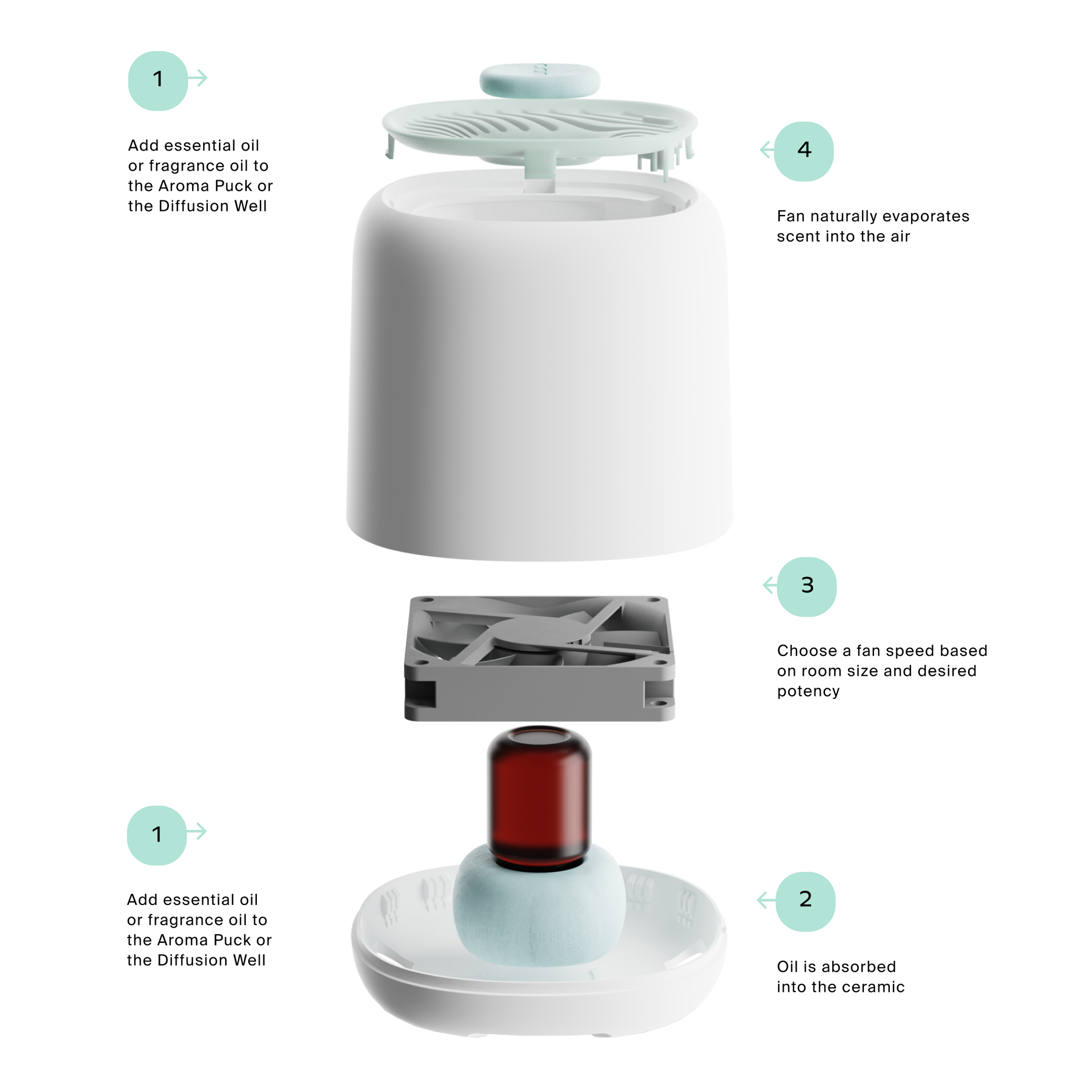 1

Add essential oil or fragrance oil to the Aroma Puck or the Diffusion Well

4

Fan naturally evaporates scent into the air

3

Choose a fan speed based on room size and desired potency

1

Add essential oil or fragrance oil to the Aroma Puck or the Diffusion Well

2

Oil is absorbed into the ceramic