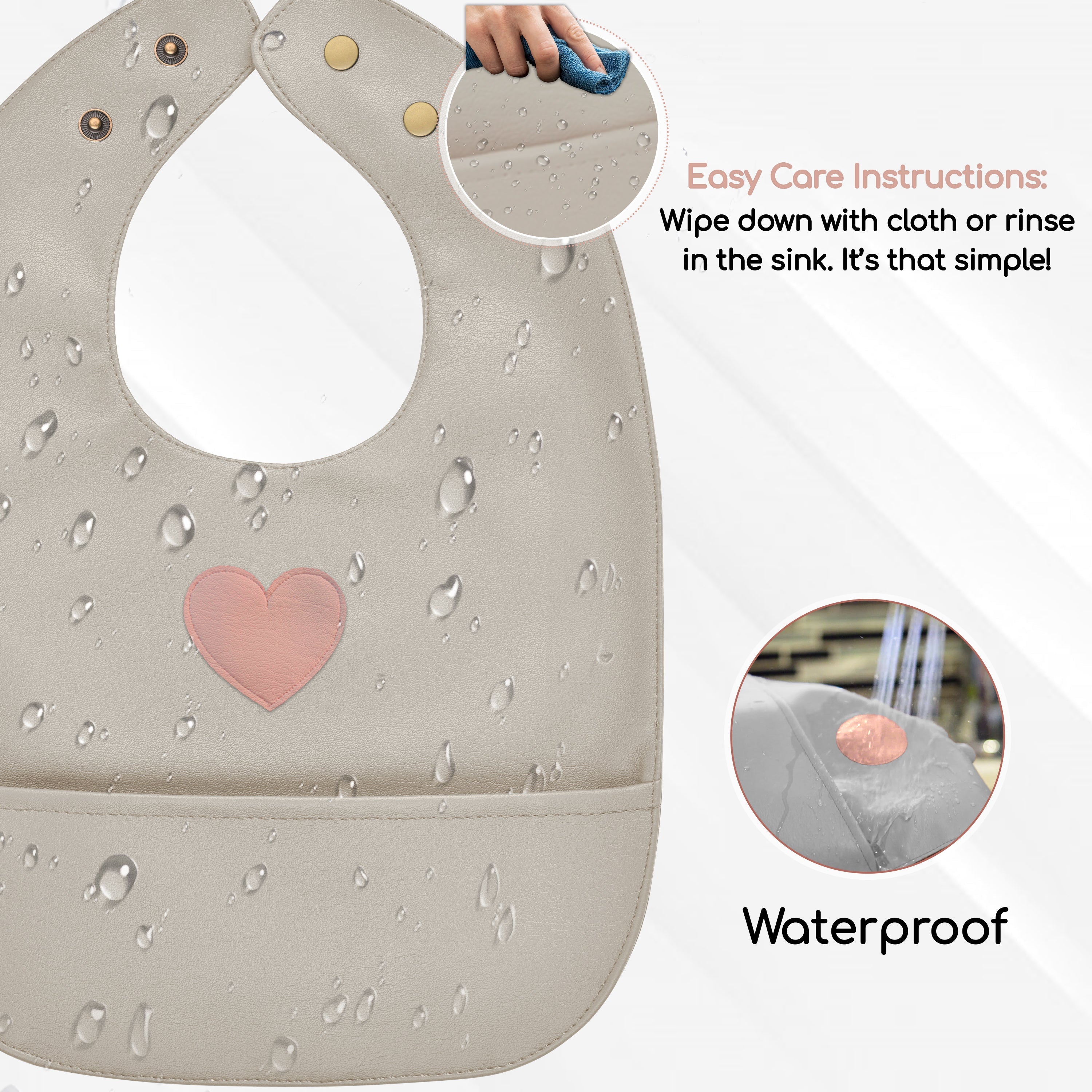 Easy Care Instructions:
Wipe down with cloth or rinse in the sink. It's that simple!

Waterproof