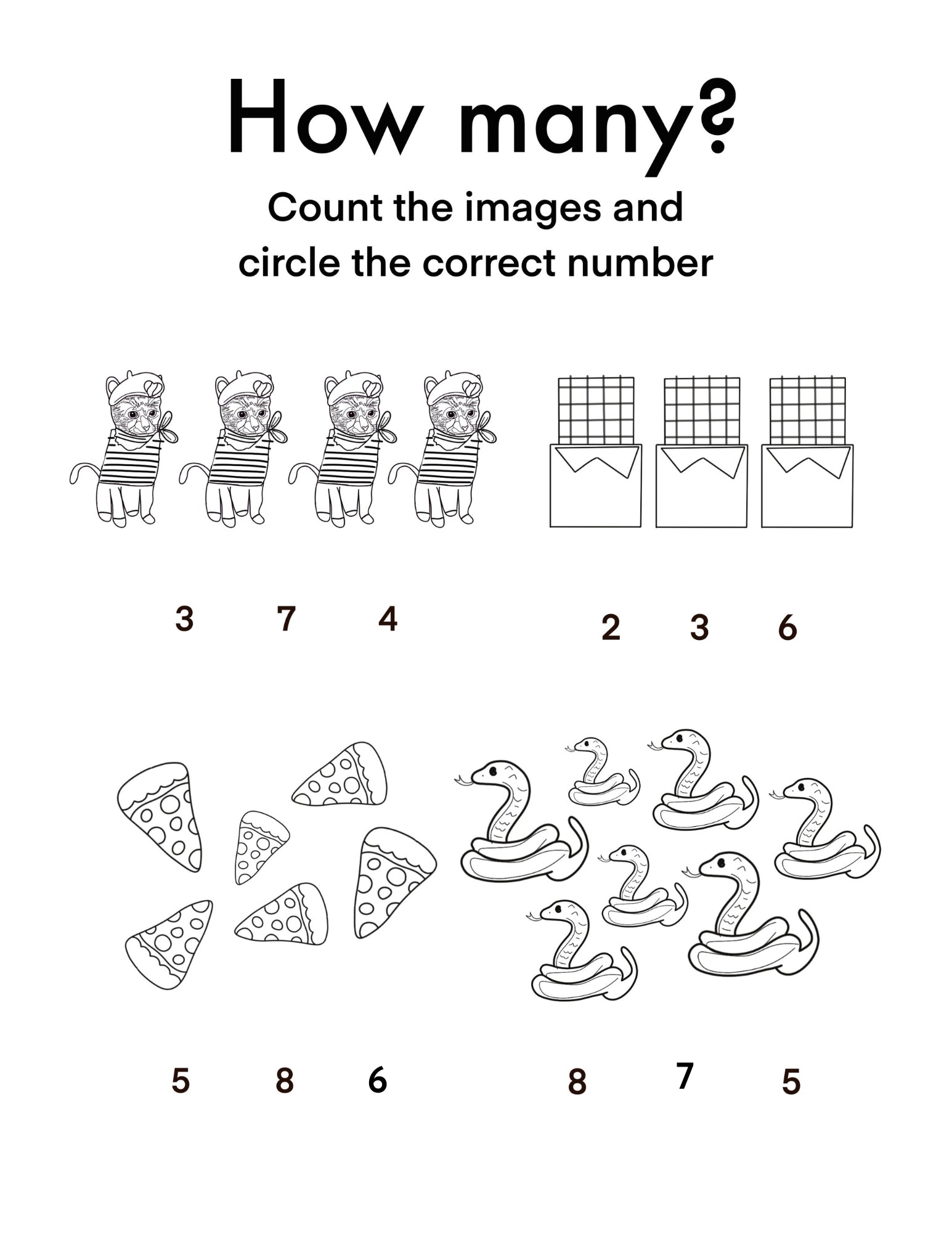 How many?

Count the images and circle the correct number

3 7 4

2 3 6

5 8 6

8 7 5