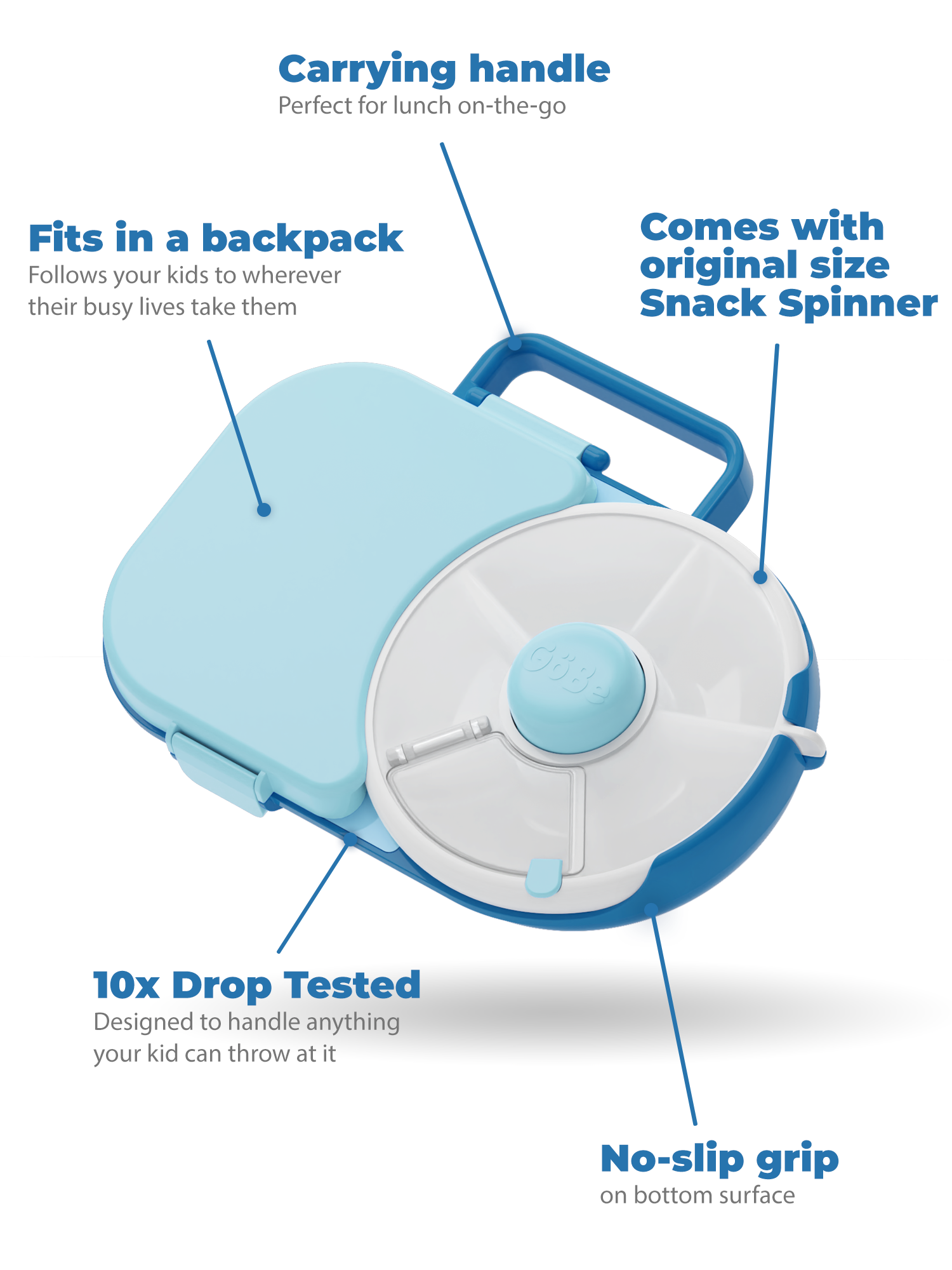 Carrying handle
Perfect for lunch on-the-go

Fits in a backpack
Follows your kids to wherever their busy lives take them

Comes with original size Snack Spinner

GöBe

10x Drop Tested
Designed to handle anything your kid can throw at it

No-slip grip
on bottom surface