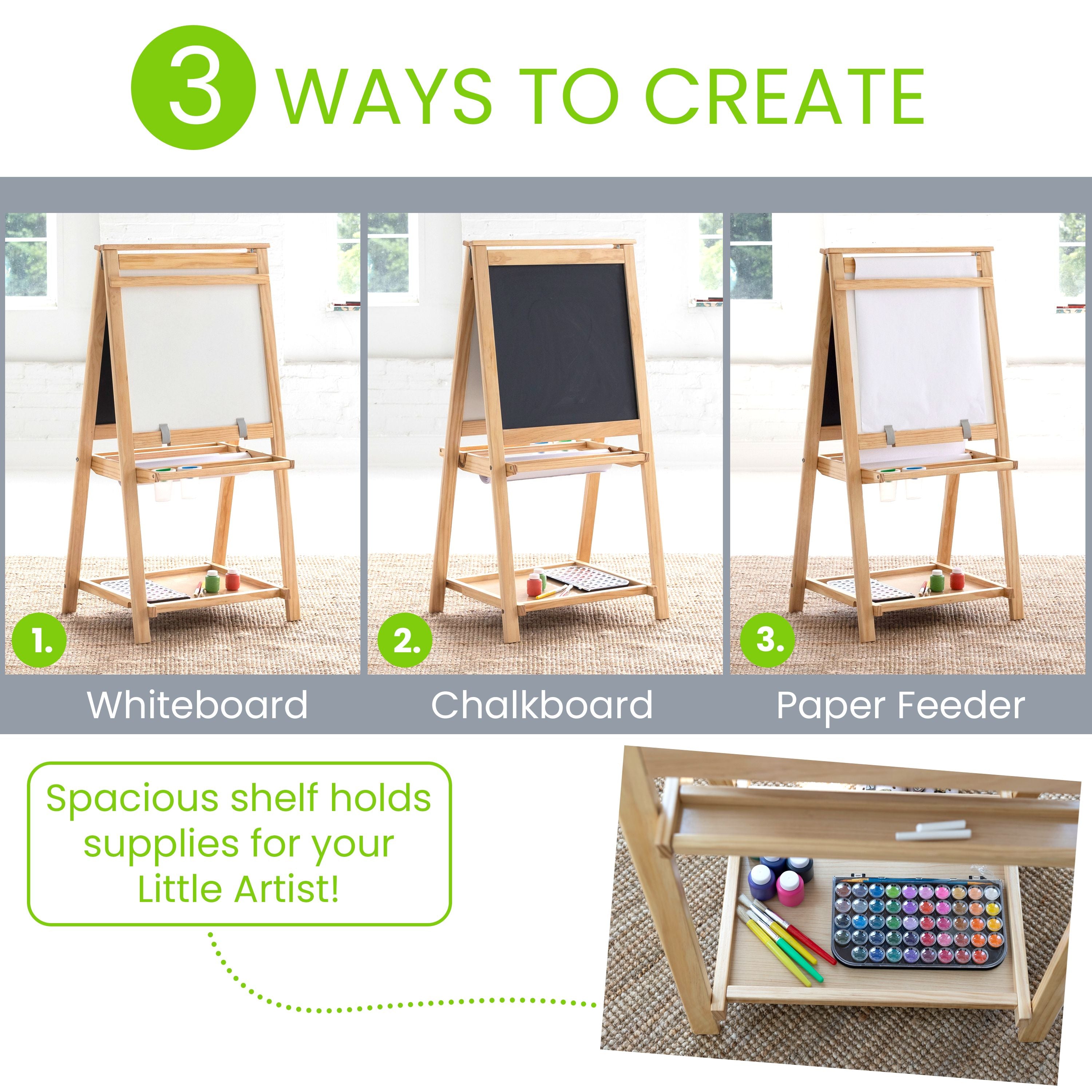 3 WAYS TO CREATE

1.

Whiteboard

2.

Chalkboard

3.

Paper Feeder

Spacious shelf holds supplies for your Little Artist!