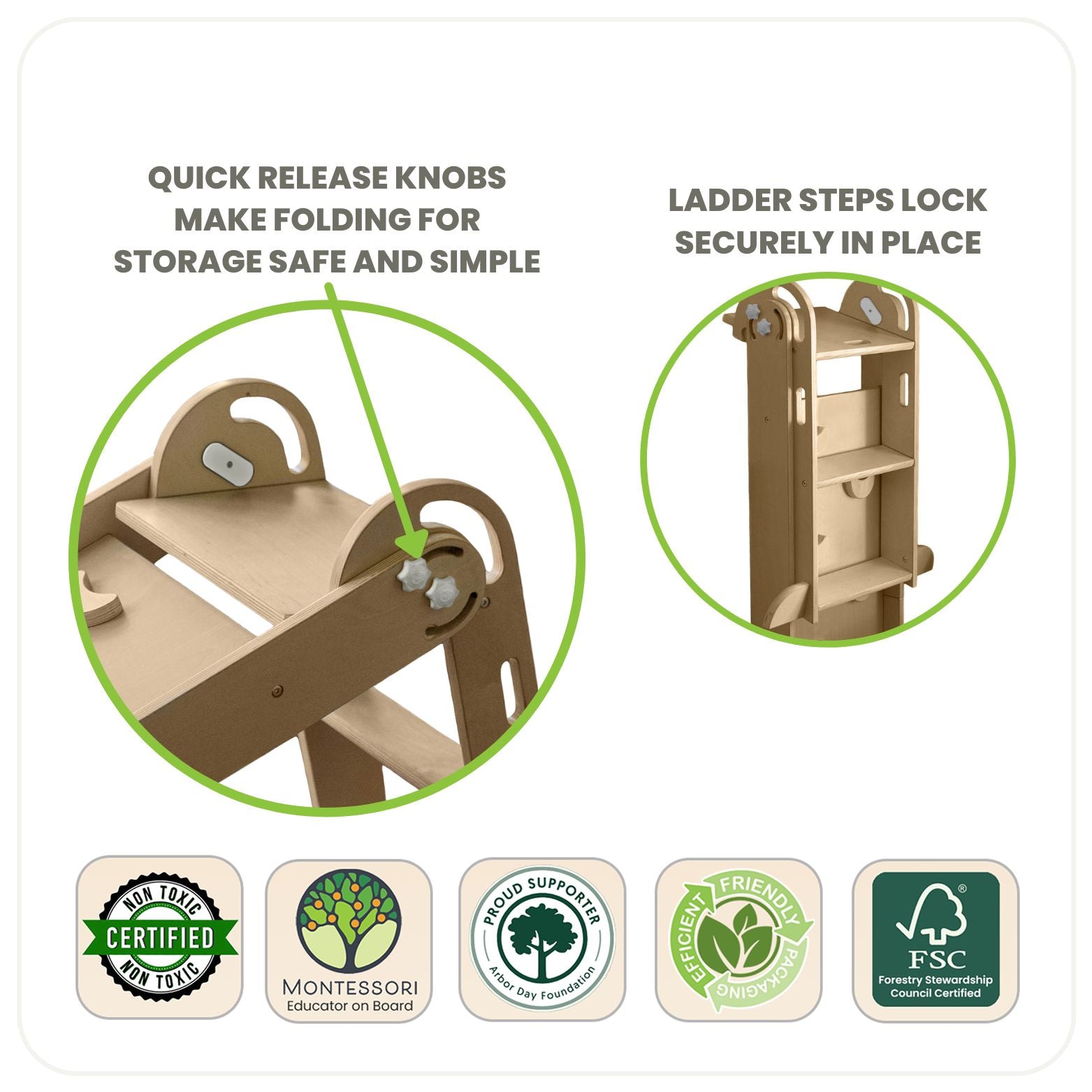 QUICK RELEASE KNOBS MAKE FOLDING FOR STORAGE SAFE AND SIMPLE

LADDER STEPS LOCK SECURELY IN PLACE

NON TOXIC
CERTIFIED
NON TOXIC

MONTESSORI
Educator on Board

PROUD SUPPORTER
Arbor Day Foundation

EFFICIENT FRIENDLY PACKAGING

FSC®
Forestry Stewardship Council Certified