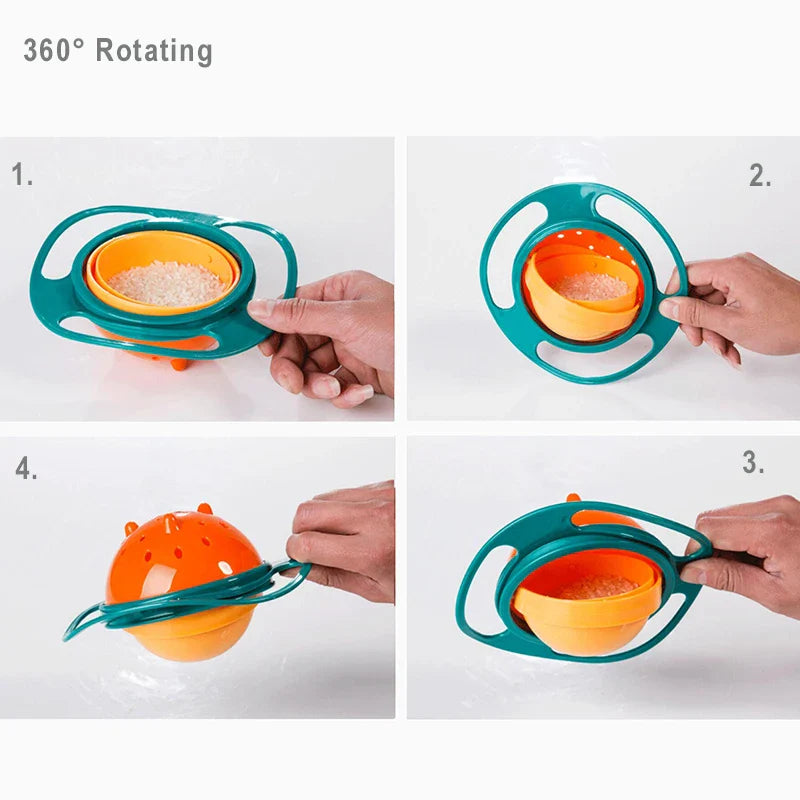 360° Rotating

1.

2.

4.

3.