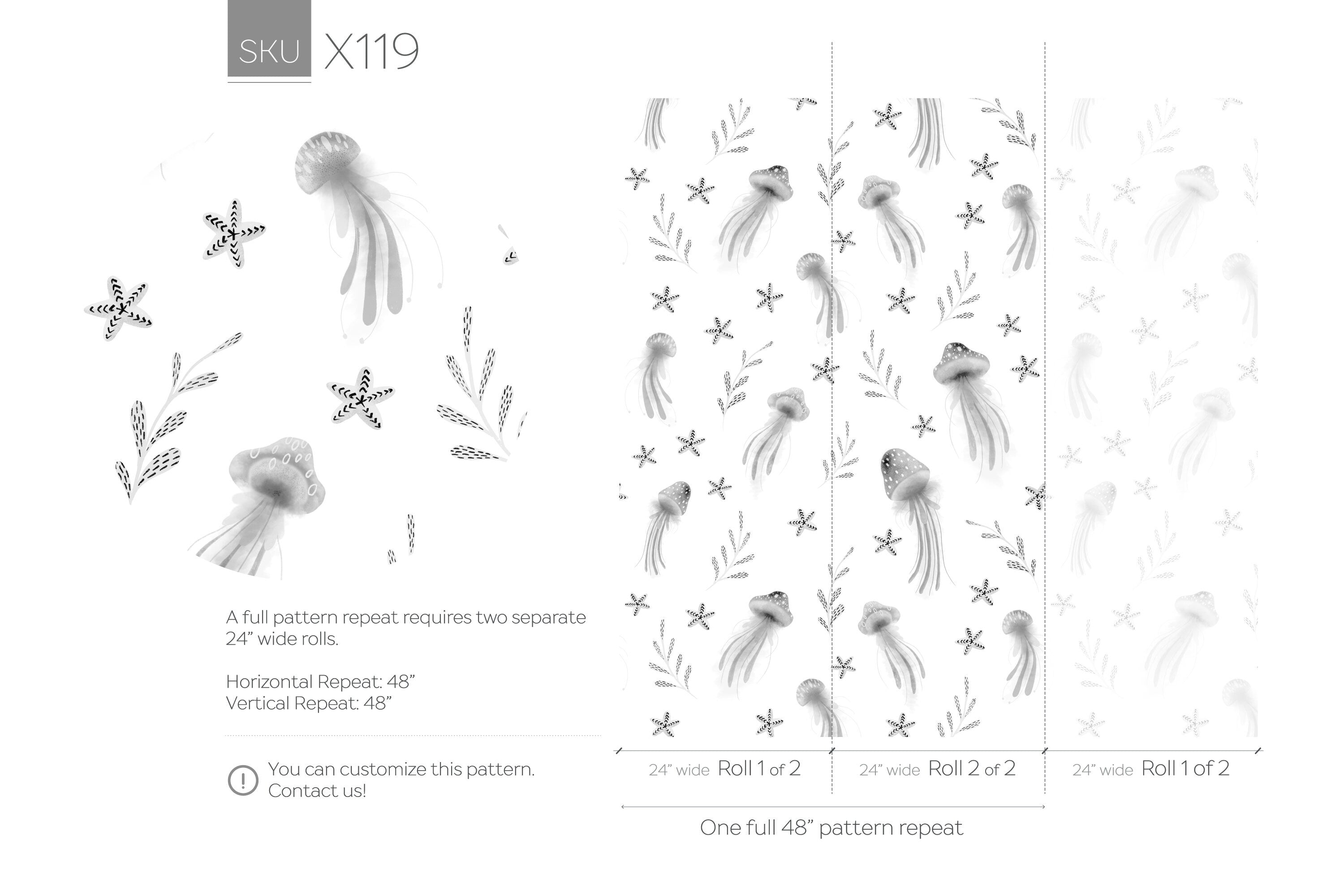 SKU X119

A full pattern repeat requires two separate 24” wide rolls.

Horizontal Repeat: 48”
Vertical Repeat: 48”

You can customize this pattern. Contact us!

24” wide Roll 1 of 2

24” wide Roll 2 of 2

24” wide Roll 1 of 2

One full 48” pattern repeat