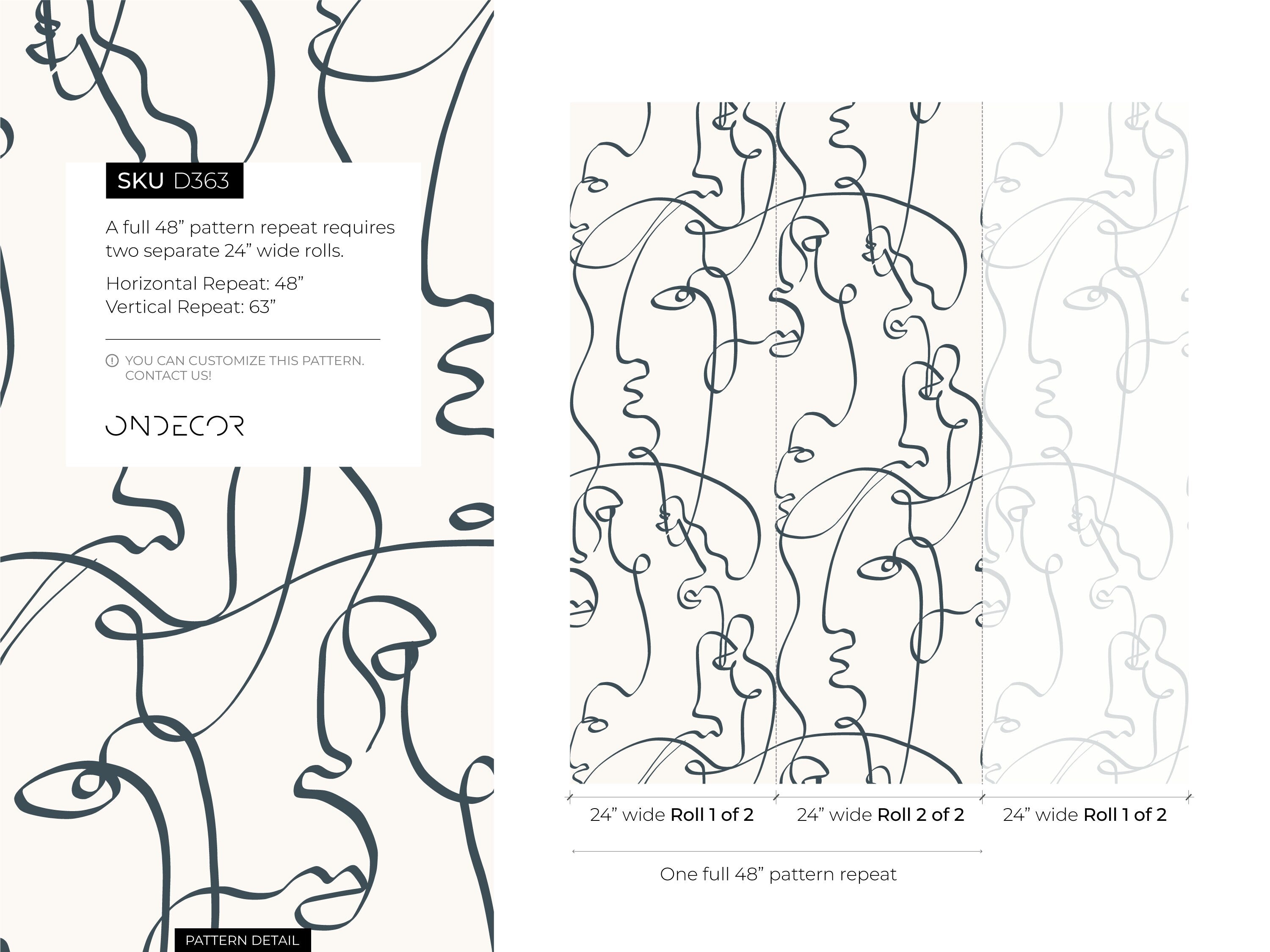 SKU D363

A full 48” pattern repeat requires two separate 24” wide rolls.

Horizontal Repeat: 48”
Vertical Repeat: 63”

YOU CAN CUSTOMIZE THIS PATTERN. CONTACT US!

ONDECOR

PATTERN DETAIL

24” wide Roll 1 of 2

24” wide Roll 2 of 2

24” wide Roll 1 of 2

One full 48” pattern repeat