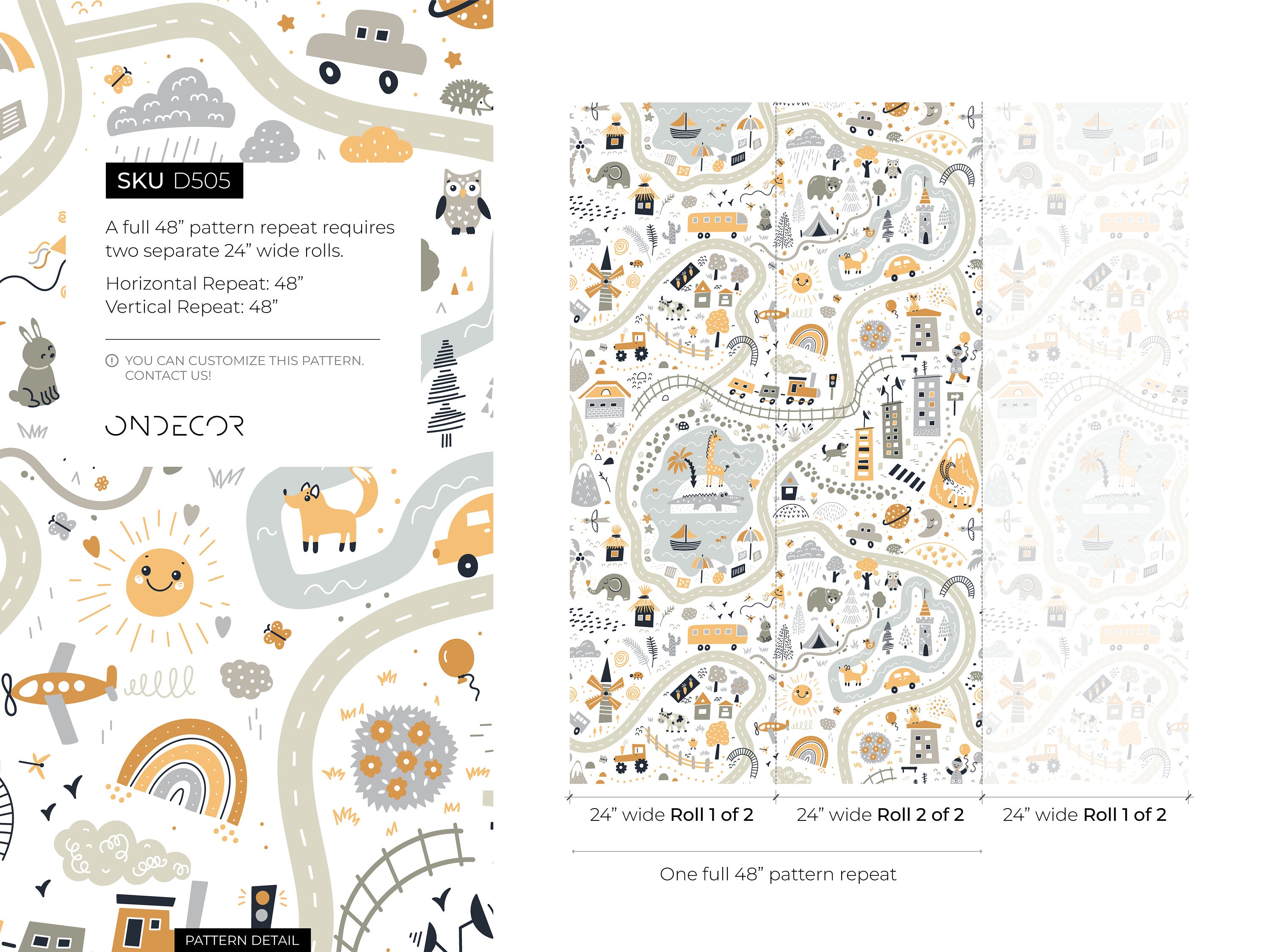 SKU D505

A full 48” pattern repeat requires two separate 24” wide rolls.

Horizontal Repeat: 48”
Vertical Repeat: 48”

YOU CAN CUSTOMIZE THIS PATTERN. CONTACT US!

ONDECOR

PATTERN DETAIL

24” wide Roll 1 of 2

24” wide Roll 2 of 2

24” wide Roll 1 of 2

One full 48” pattern repeat