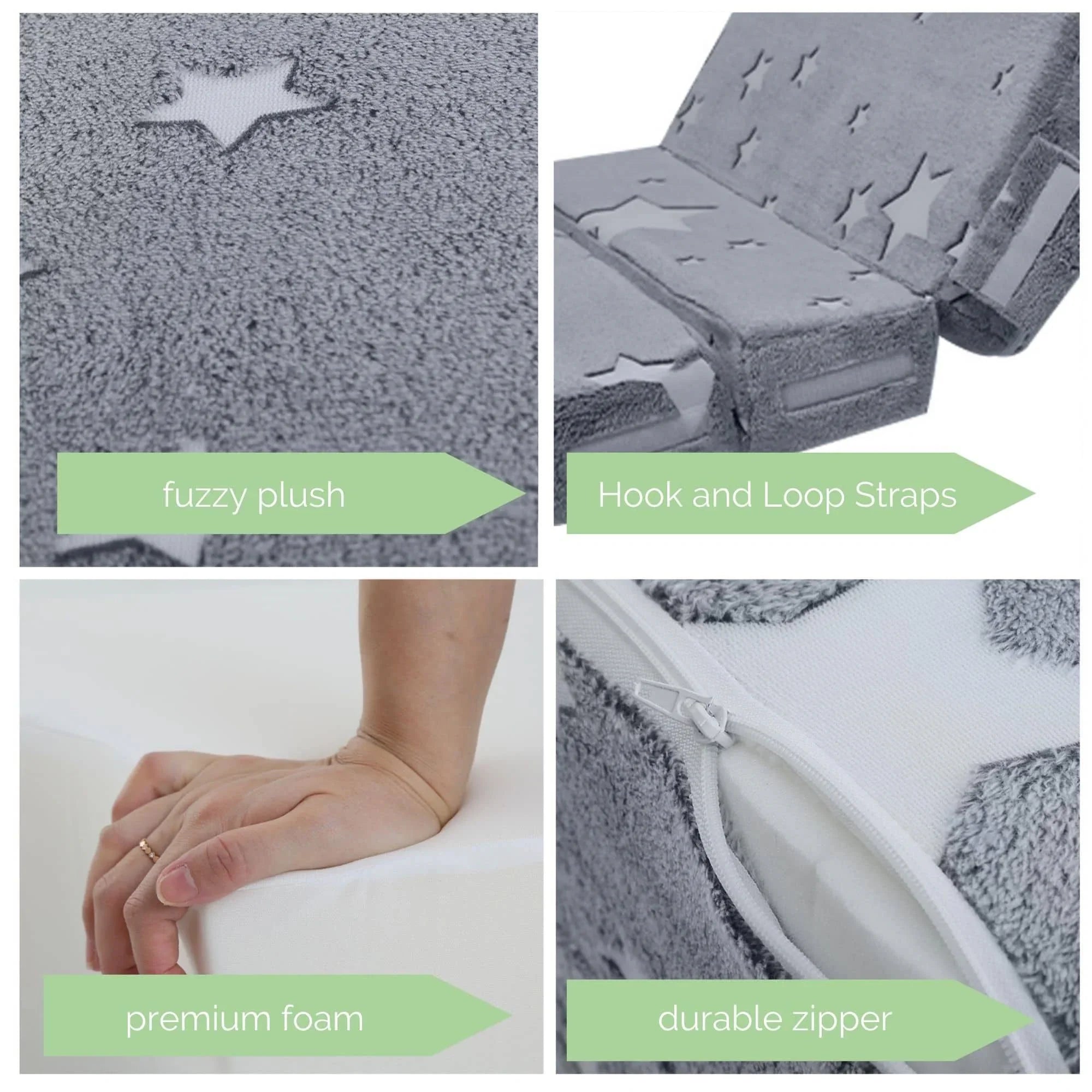 fuzzy plush

Hook and Loop Straps

premium foam

durable zipper