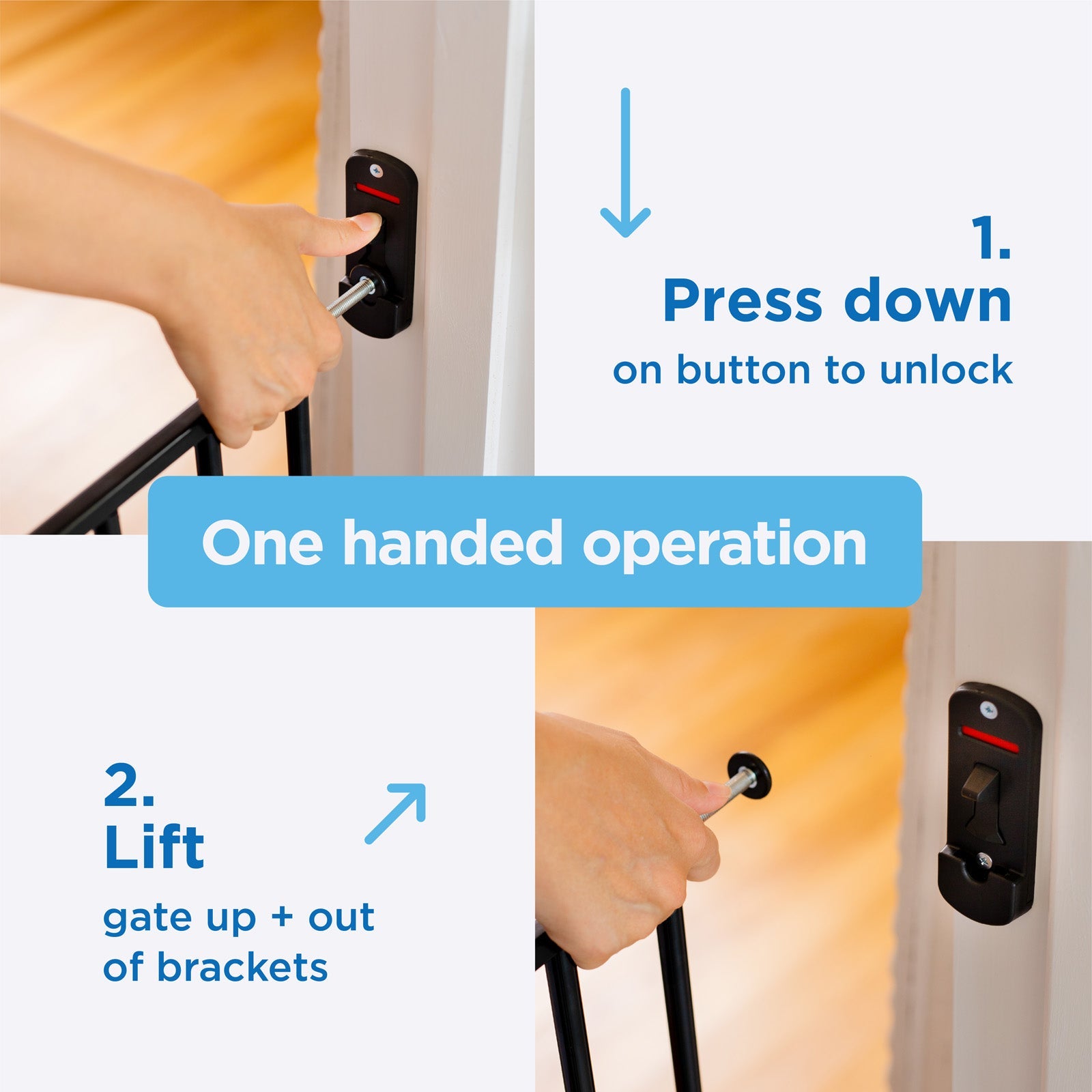 1.
Press down
on button to unlock

One handed operation

2.
Lift
gate up + out of brackets