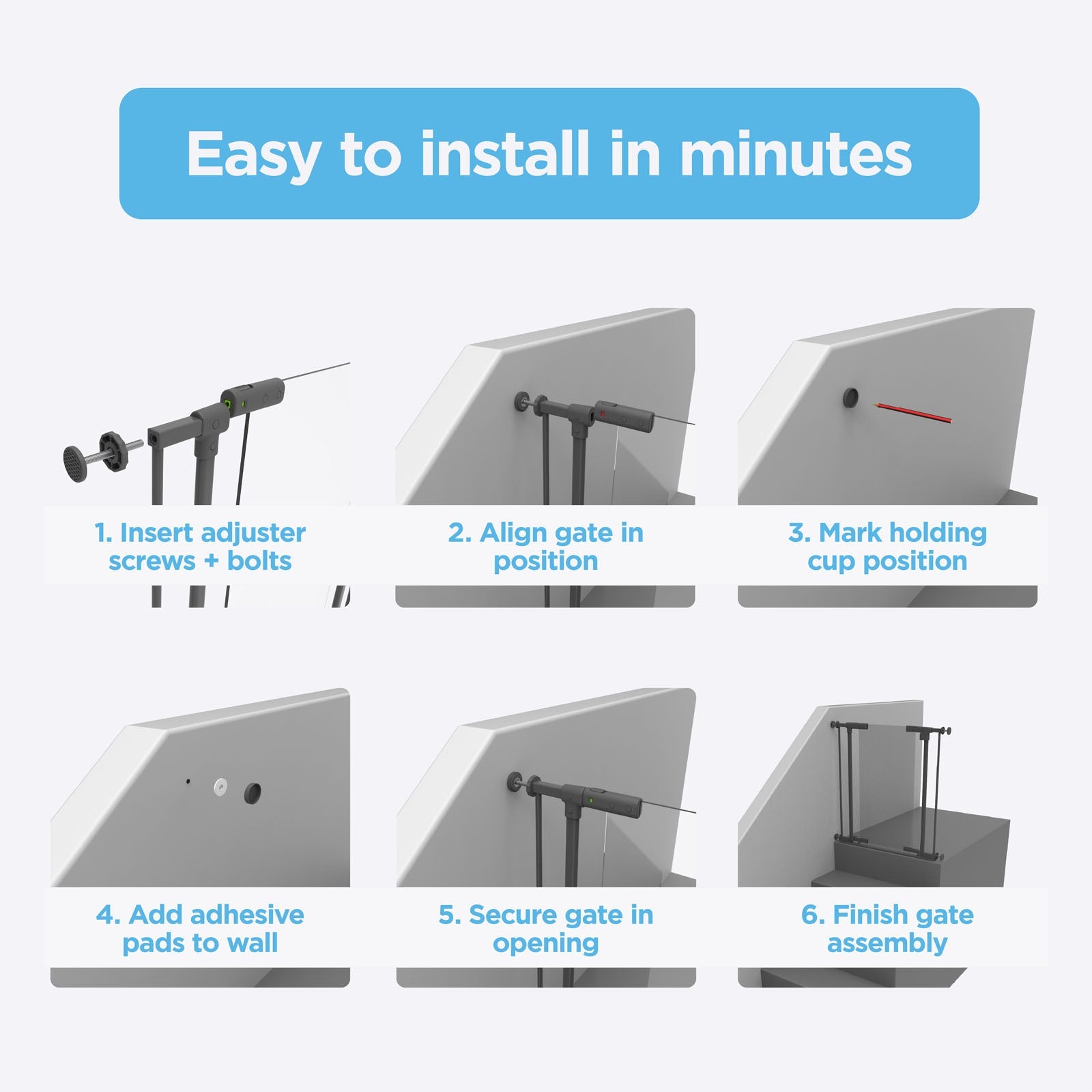 Easy to install in minutes

1. Insert adjuster screws + bolts

2. Align gate in position

3. Mark holding cup position

4. Add adhesive pads to wall

5. Secure gate in opening

6. Finish gate assembly