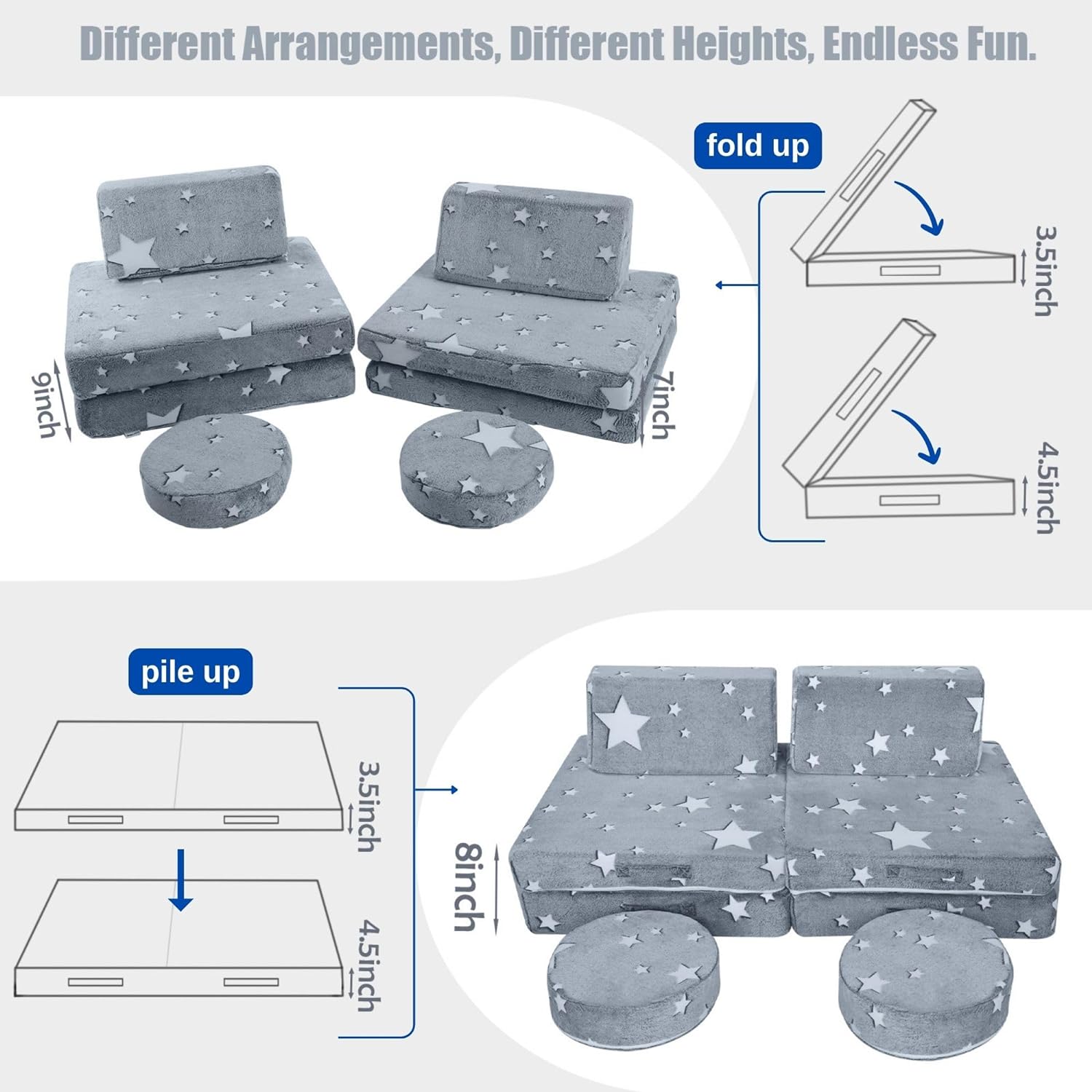 Different Arrangements, Different Heights, Endless Fun.

9inch

7inch

fold up

3.5inch

4.5inch

pile up

3.5inch

4.5inch

8inch