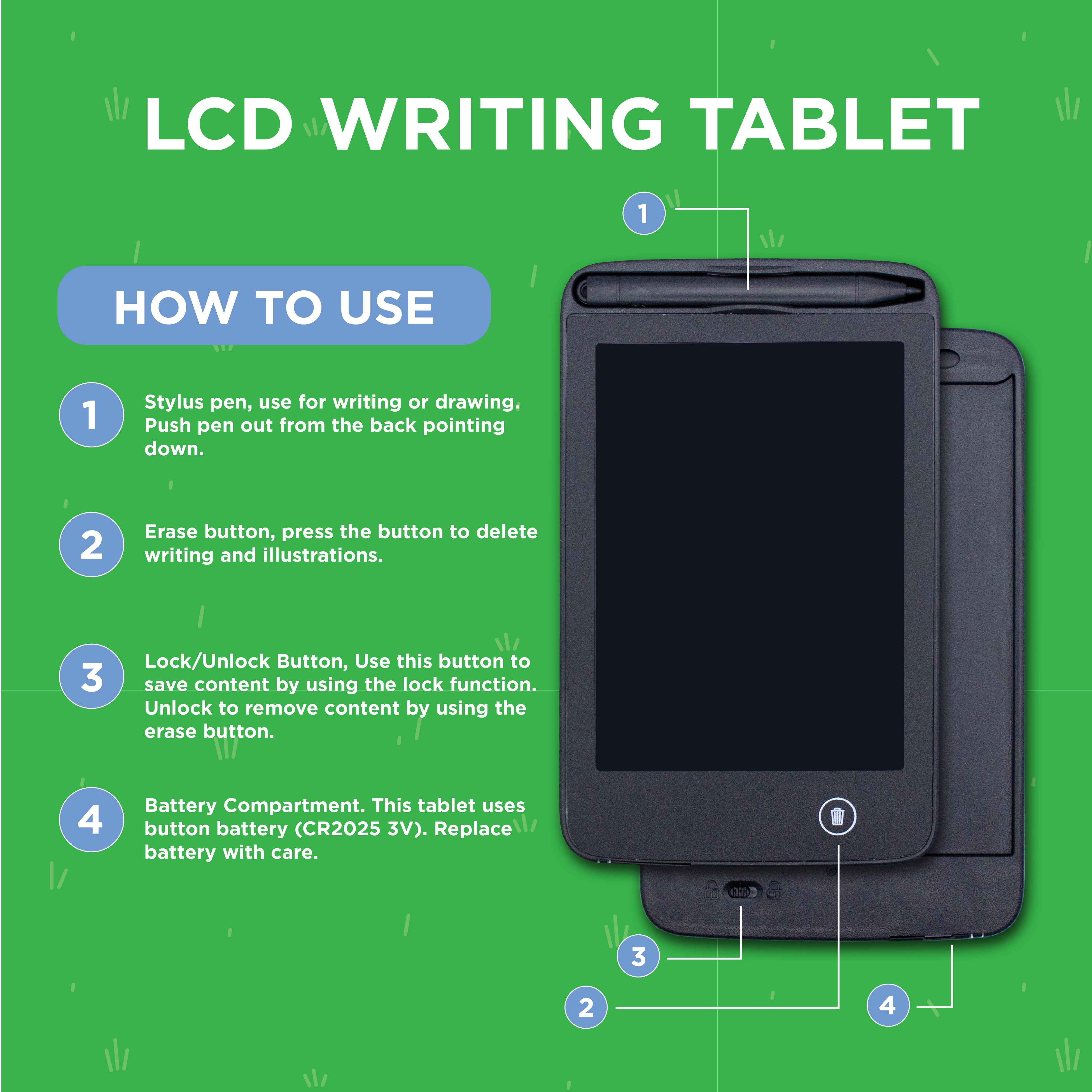 LCD WRITING TABLET

HOW TO USE

1 Stylus pen, use for writing or drawing. Push pen out from the back pointing down.

2 Erase button, press the button to delete writing and illustrations.

3 Lock/Unlock Button, Use this button to save content by using the lock function. Unlock to remove content by using the erase button.

4 Battery Compartment. This tablet uses button battery (CR2025 3V). Replace battery with care.

1

3

2

4