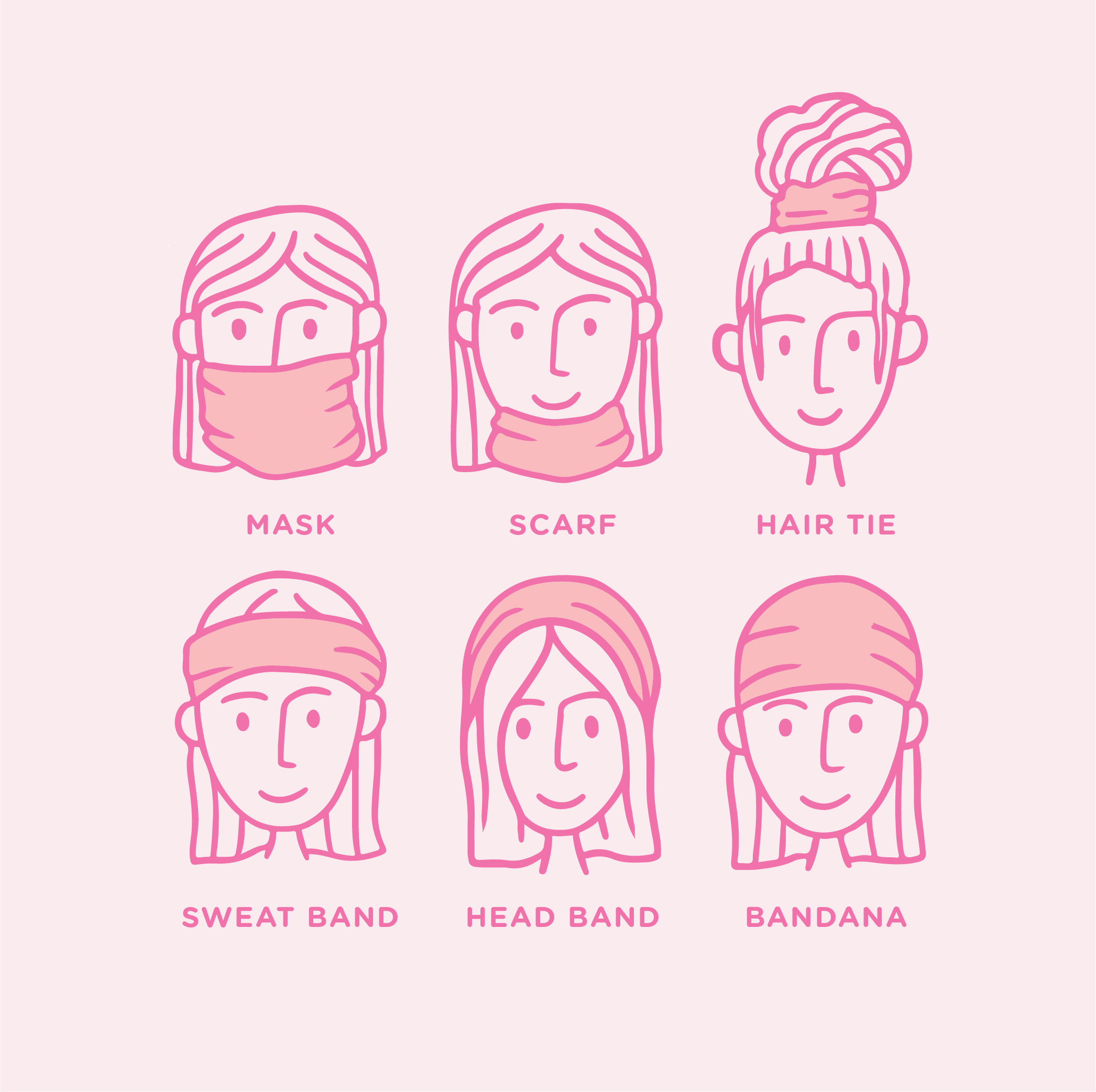 MASK

SCARF

HAIR TIE

SWEAT BAND

HEAD BAND

BANDANA