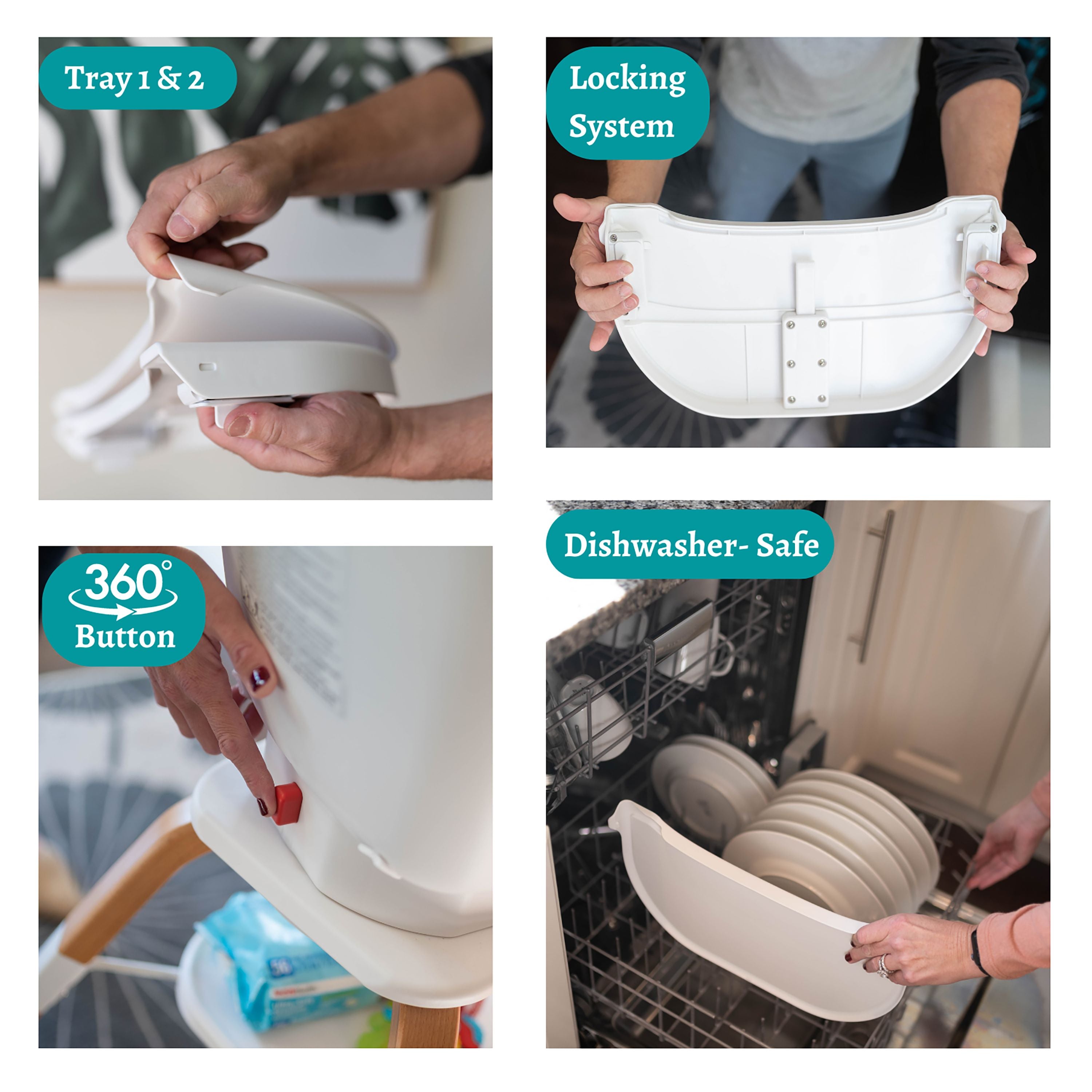 Tray 1 & 2

Locking System

360°
Button

Dishwasher- Safe