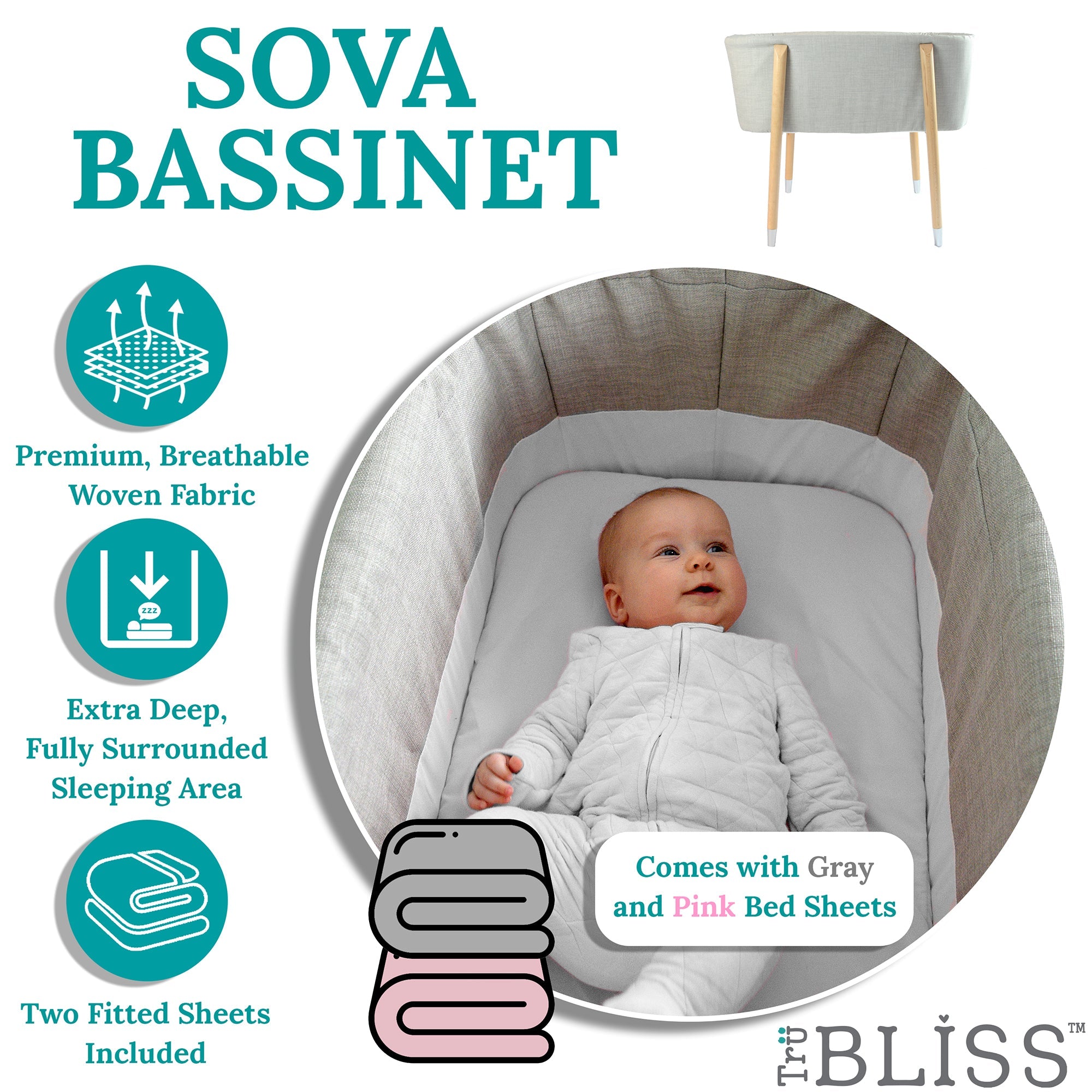 SOVA BASSINET

Premium, Breathable Woven Fabric

zzz

Extra Deep, Fully Surrounded Sleeping Area

Two Fitted Sheets Included

Comes with Gray and Pink Bed Sheets

Tru BLISS™